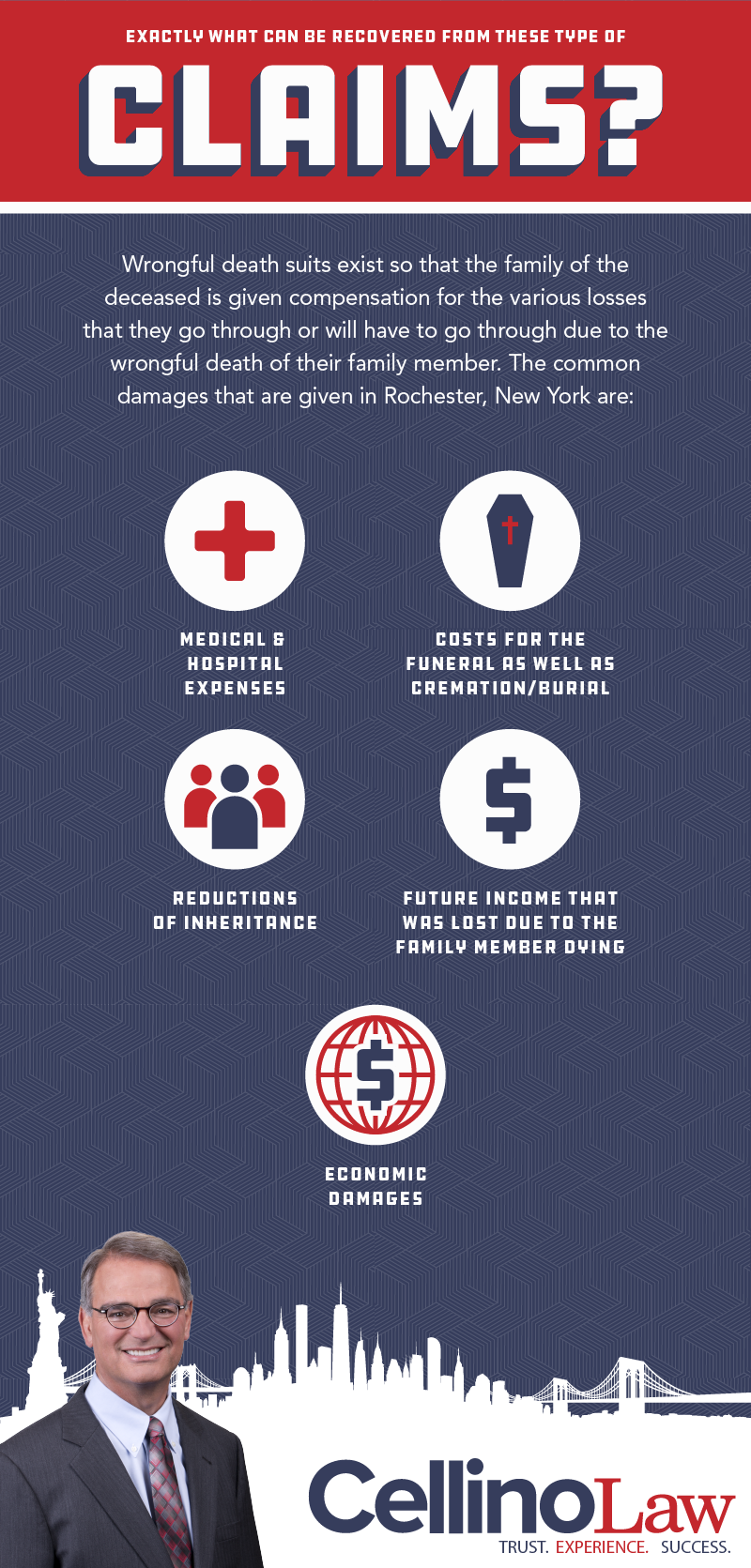 EXACTLY WHAT CAN BE RECOVERED FROM THESE TYPE OF

CLAIMS?

Wrongful death suits exist so that the family of the deceased is given compensation for the various losses that they go through or will have to go through due to the wrongful death of their family member. The common damages that are given in Rochester, New York are:

MEDICAL & HOSPITAL EXPENSES

COSTS FOR THE FUNERAL AS WELL AS CREMATION/BURIAL

REDUCTIONS OF INHERITANCE

FUTURE INCOME THAT WAS LOST DUE TO THE FAMILY MEMBER DYING

ECONOMIC DAMAGES

CellinoLaw

TRUST. EXPERIENCE. SUCCESS.