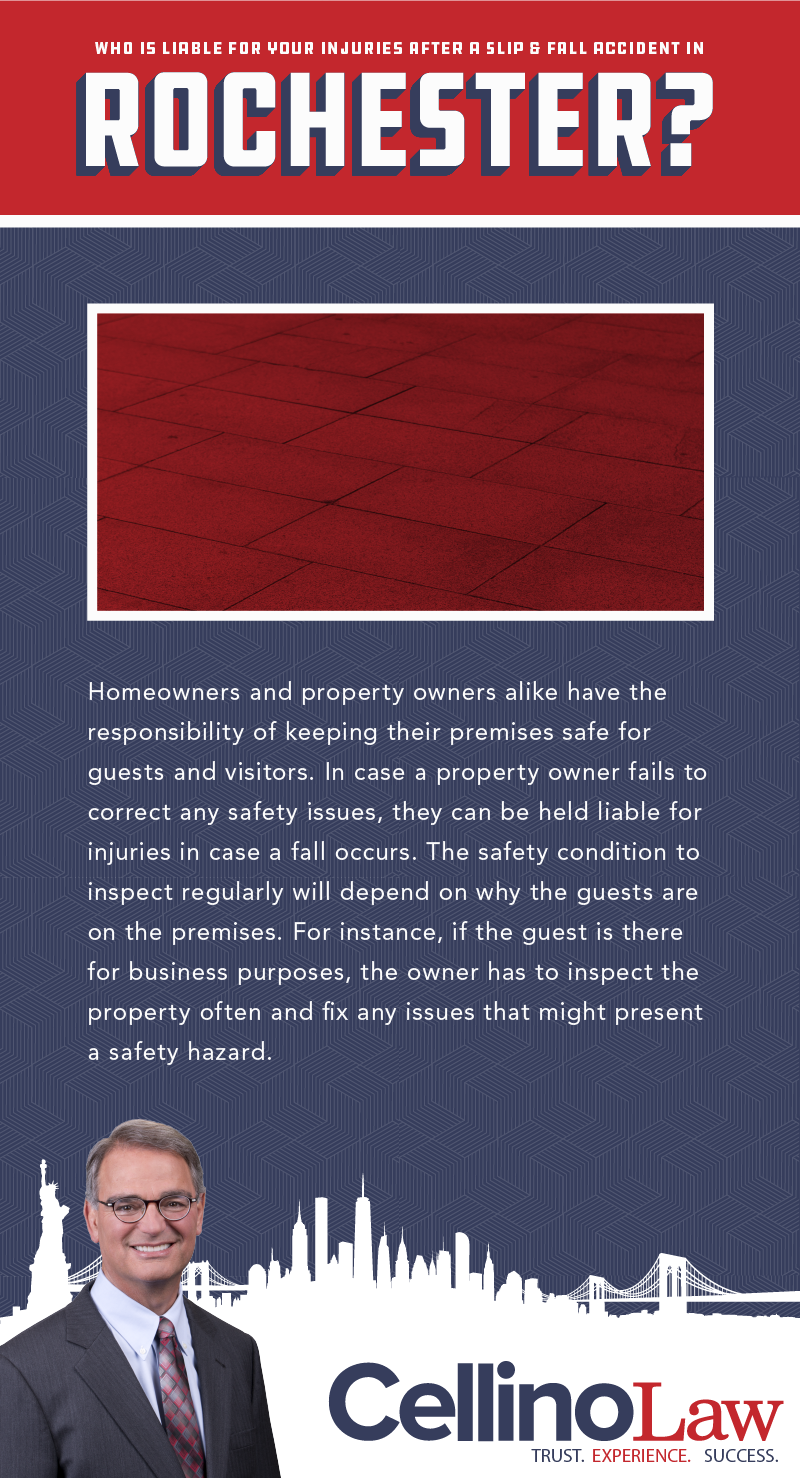 WHO IS LIABLE FOR YOUR INJURIES AFTER A SLIP & FALL ACCIDENT IN

ROCHESTER?

Homeowners and property owners alike have the responsibility of keeping their premises safe for guests and visitors. In case a property owner fails to correct any safety issues, they can be held liable for injuries in case a fall occurs. The safety condition to inspect regularly will depend on why the guests are on the premises. For instance, if the guest is there for business purposes, the owner has to inspect the property often and fix any issues that might present a safety hazard.

CellinoLaw
TRUST. EXPERIENCE. SUCCESS.