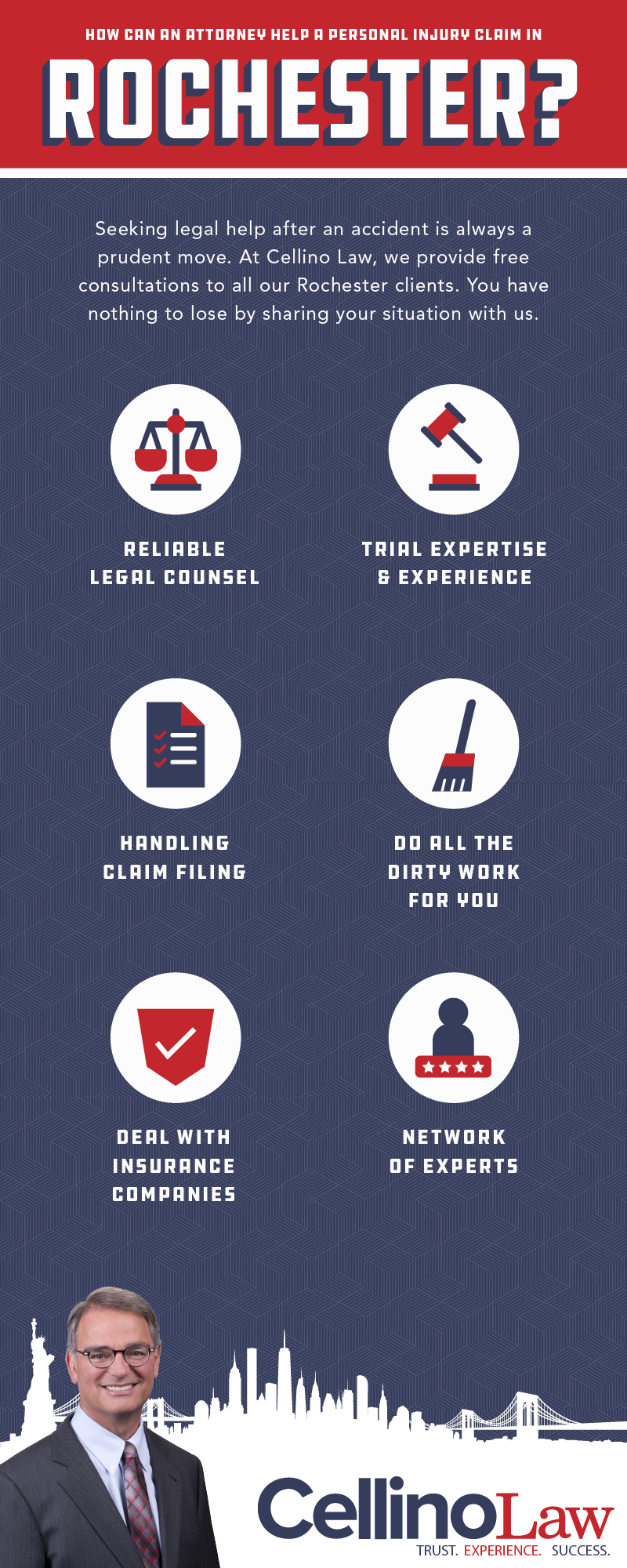 HOW CAN AN ATTORNEY HELP A PERSONAL INJURY CLAIM IN

ROCHESTER?

Seeking legal help after an accident is always a prudent move. At Cellino Law, we provide free consultations to all our Rochester clients. You have nothing to lose by sharing your situation with us.

RELIABLE LEGAL COUNSEL

TRIAL EXPERTISE & EXPERIENCE

HANDLING CLAIM FILING

DO ALL THE DIRTY WORK FOR YOU

DEAL WITH INSURANCE COMPANIES

NETWORK OF EXPERTS

CellinoLaw

TRUST. EXPERIENCE. SUCCESS.