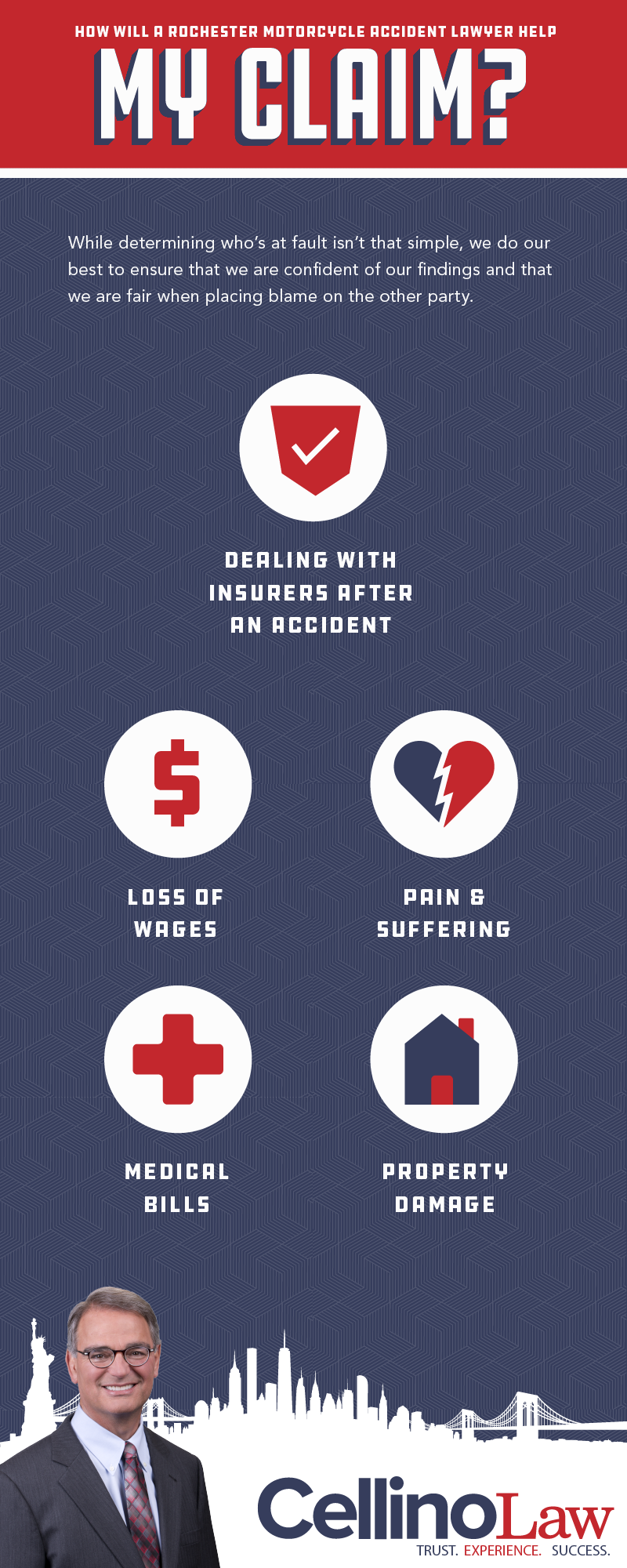 HOW WILL A ROCHESTER MOTORCYCLE ACCIDENT LAWYER HELP

MY CLAIM?

While determining who's at fault isn't that simple, we do our best to ensure that we are confident of our findings and that we are fair when placing blame on the other party.

DEALING WITH INSURERS AFTER AN ACCIDENT

LOSS OF WAGES

PAIN & SUFFERING

MEDICAL BILLS

PROPERTY DAMAGE

CellinoLaw

TRUST. EXPERIENCE. SUCCESS.