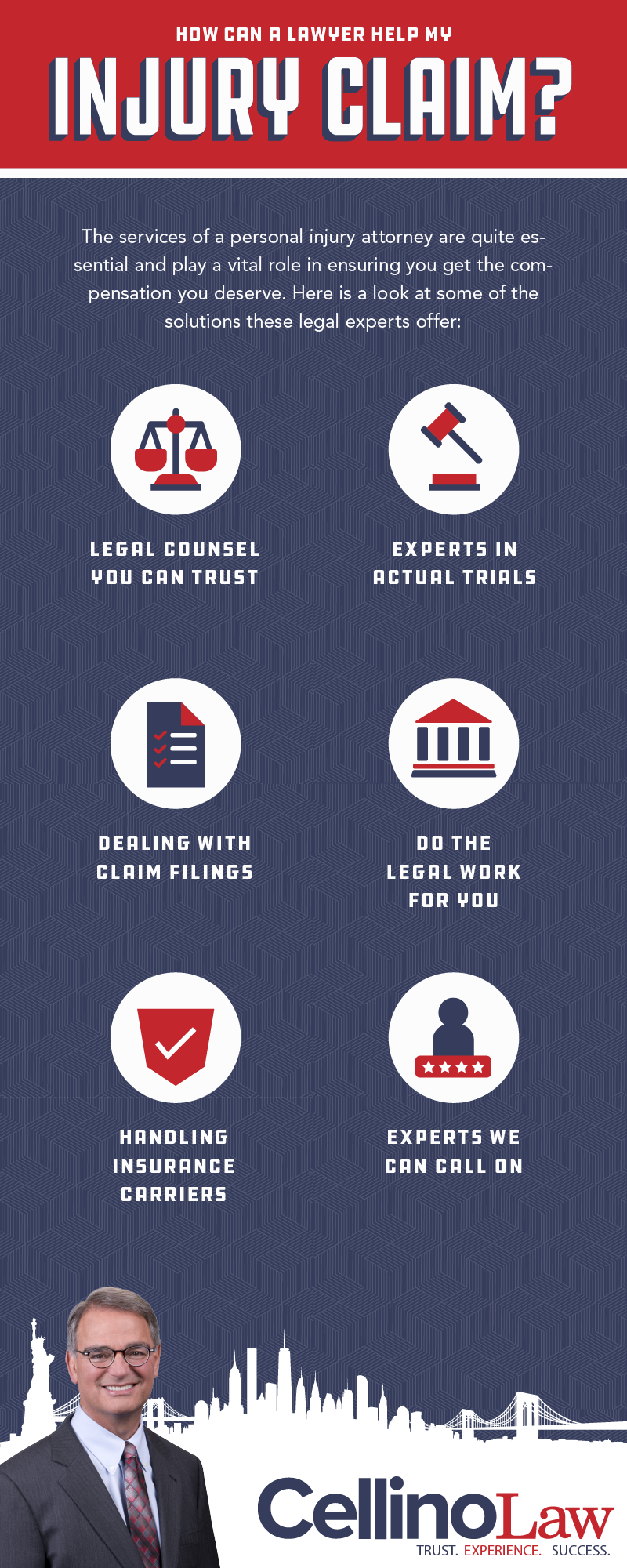 HOW CAN A LAWYER HELP MY
INJURY CLAIM?

The services of a personal injury attorney are quite essential and play a vital role in ensuring you get the compensation you deserve. Here is a look at some of the solutions these legal experts offer:

LEGAL COUNSEL YOU CAN TRUST

EXPERTS IN ACTUAL TRIALS

DEALING WITH CLAIM FILINGS

DO THE LEGAL WORK FOR YOU

HANDLING INSURANCE CARRIERS

EXPERTS WE CAN CALL ON

CellinoLaw
TRUST. EXPERIENCE. SUCCESS.