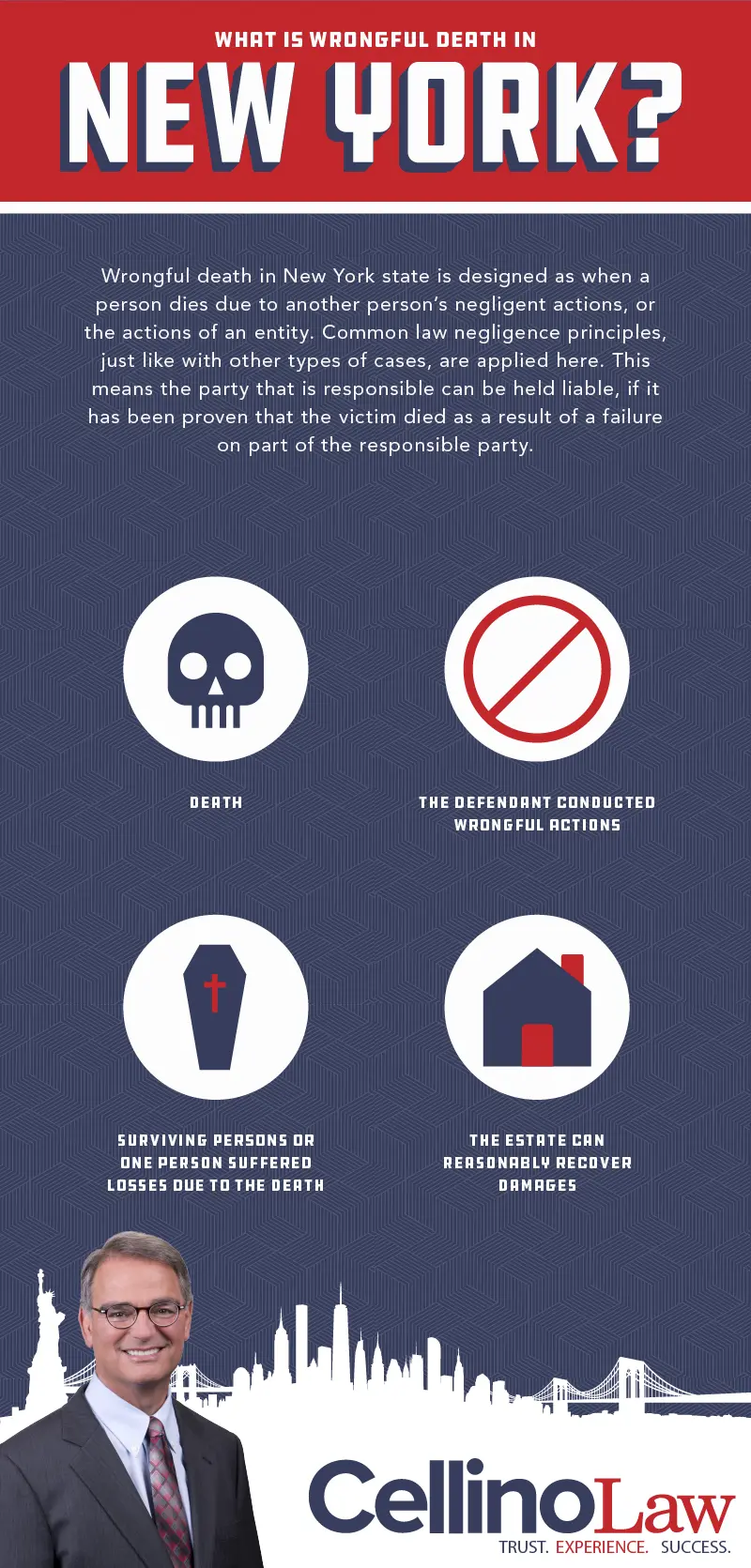 WHAT IS WRONGFUL DEATH IN

NEW YORK?

Wrongful death in New York state is designed as when a person dies due to another person's negligent actions, or the actions of an entity. Common law negligence principles, just like with other types of cases, are applied here. This means the party that is responsible can be held liable, if it has been proven that the victim died as a result of a failure on part of the responsible party.

DEATH

THE DEFENDANT CONDUCTED WRONGFUL ACTIONS

SURVIVING PERSONS OR ONE PERSON SUFFERED LOSSES DUE TO THE DEATH

THE ESTATE CAN REASONABLY RECOVER DAMAGES

CellinoLaw

TRUST. EXPERIENCE. SUCCESS.