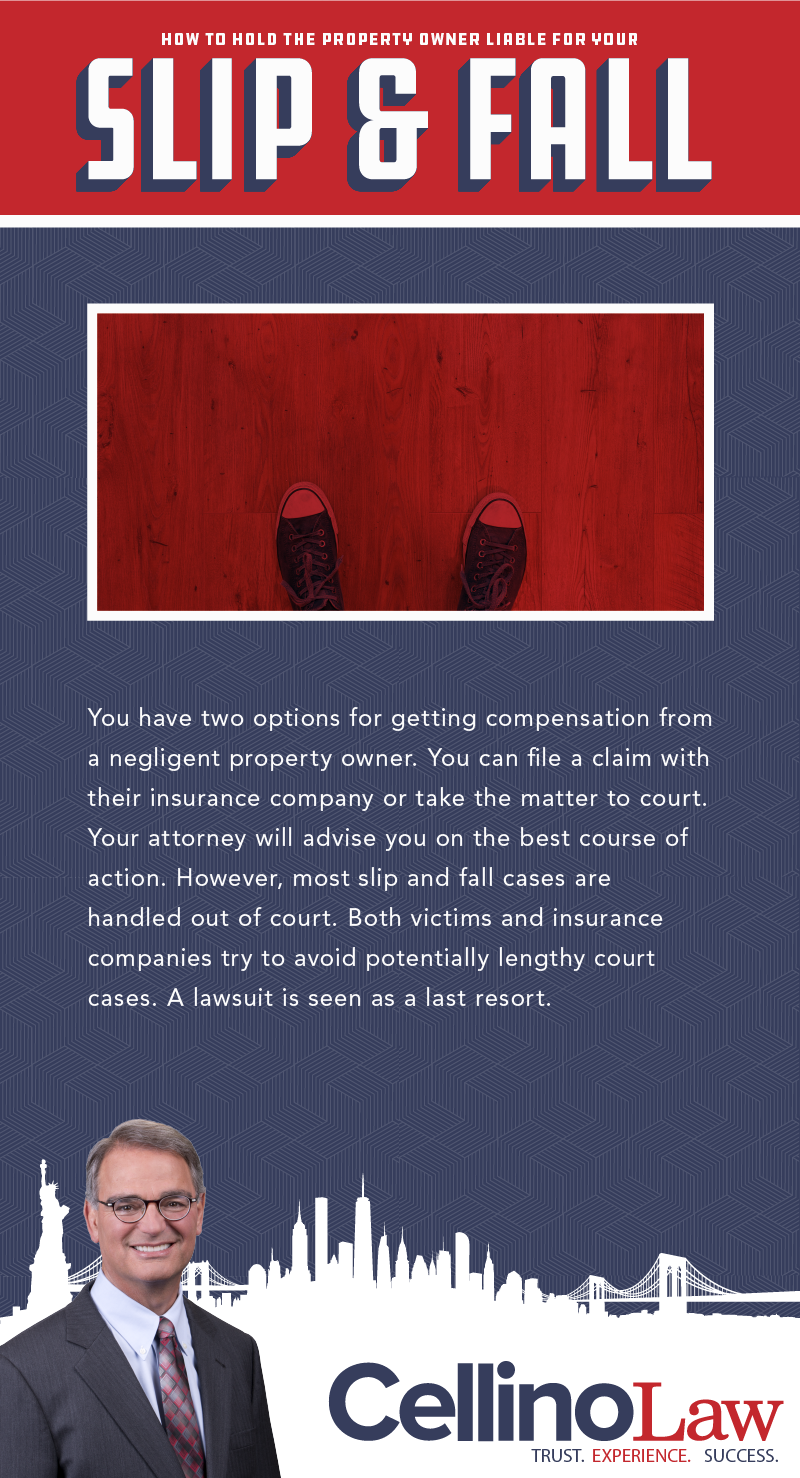 HOW TO HOLD THE PROPERTY OWNER LIABLE FOR YOUR

SLIP & FALL

You have two options for getting compensation from a negligent property owner. You can file a claim with their insurance company or take the matter to court. Your attorney will advise you on the best course of action. However, most slip and fall cases are handled out of court. Both victims and insurance companies try to avoid potentially lengthy court cases. A lawsuit is seen as a last resort.

CellinoLaw

TRUST. EXPERIENCE. SUCCESS.