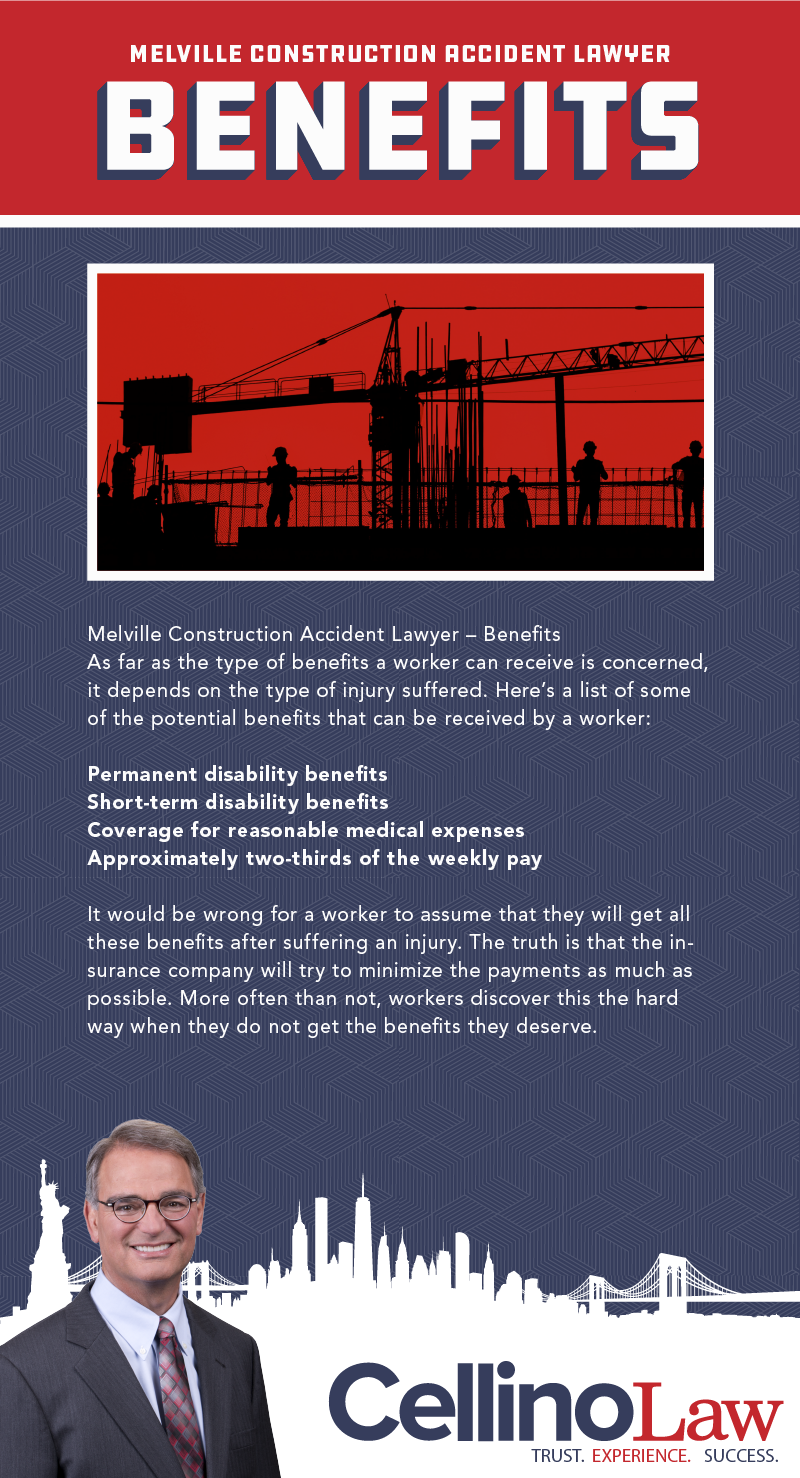 MELVILLE CONSTRUCTION ACCIDENT LAWYER
BENEFITS

Melville Construction Accident Lawyer – Benefits
As far as the type of benefits a worker can receive is concerned, it depends on the type of injury suffered. Here's a list of some of the potential benefits that can be received by a worker:

Permanent disability benefits
Short-term disability benefits
Coverage for reasonable medical expenses
Approximately two-thirds of the weekly pay

It would be wrong for a worker to assume that they will get all these benefits after suffering an injury. The truth is that the insurance company will try to minimize the payments as much as possible. More often than not, workers discover this the hard way when they do not get the benefits they deserve.

CellinoLaw
TRUST. EXPERIENCE. SUCCESS.