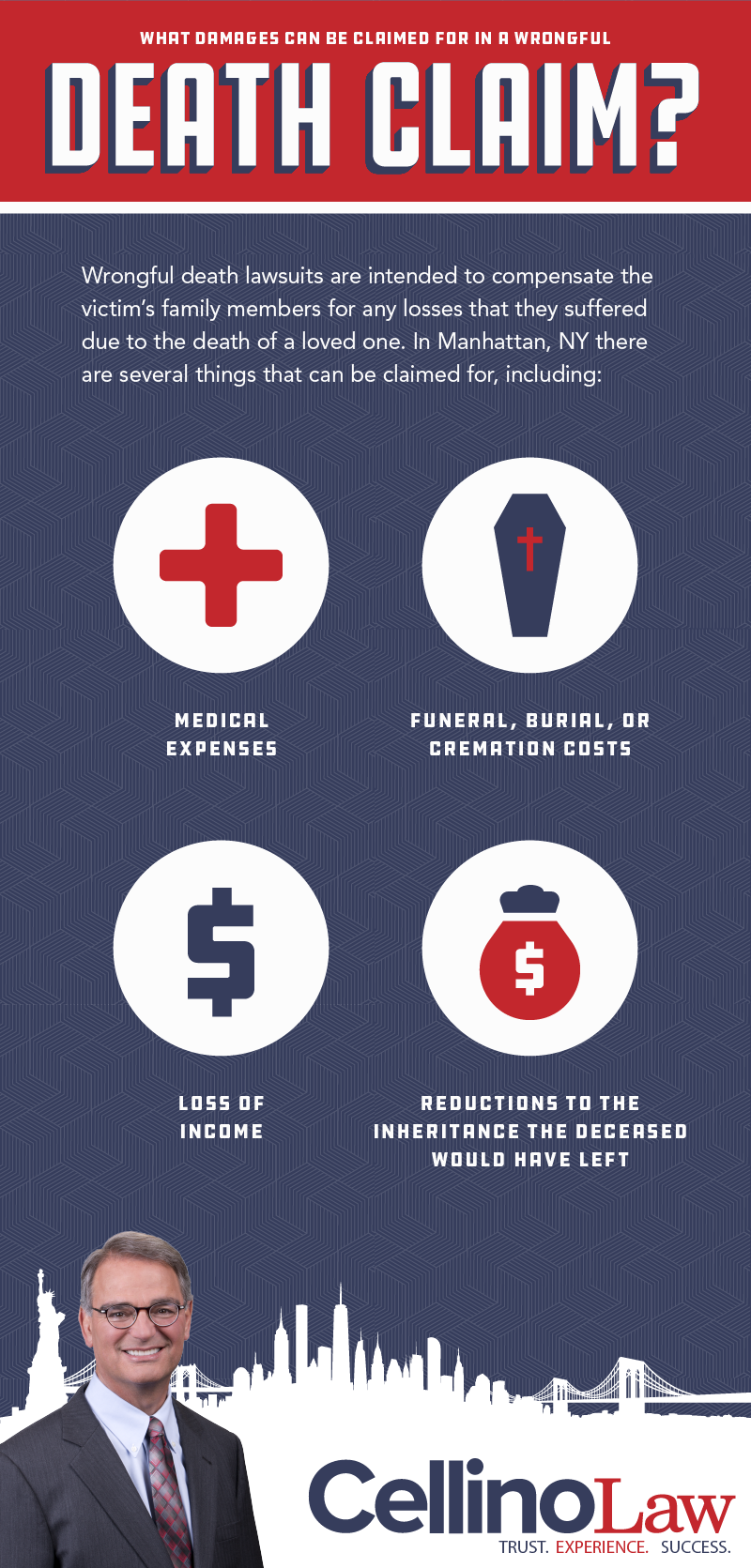 WHAT DAMAGES CAN BE CLAIMED FOR IN A WRONGFUL

DEATH CLAIM?

Wrongful death lawsuits are intended to compensate the victim's family members for any losses that they suffered due to the death of a loved one. In Manhattan, NY there are several things that can be claimed for, including:

MEDICAL EXPENSES

FUNERAL, BURIAL, OR CREMATION COSTS

$

LOSS OF INCOME

$

REDUCTIONS TO THE INHERITANCE THE DECEASED WOULD HAVE LEFT

CellinoLaw

TRUST. EXPERIENCE. SUCCESS.