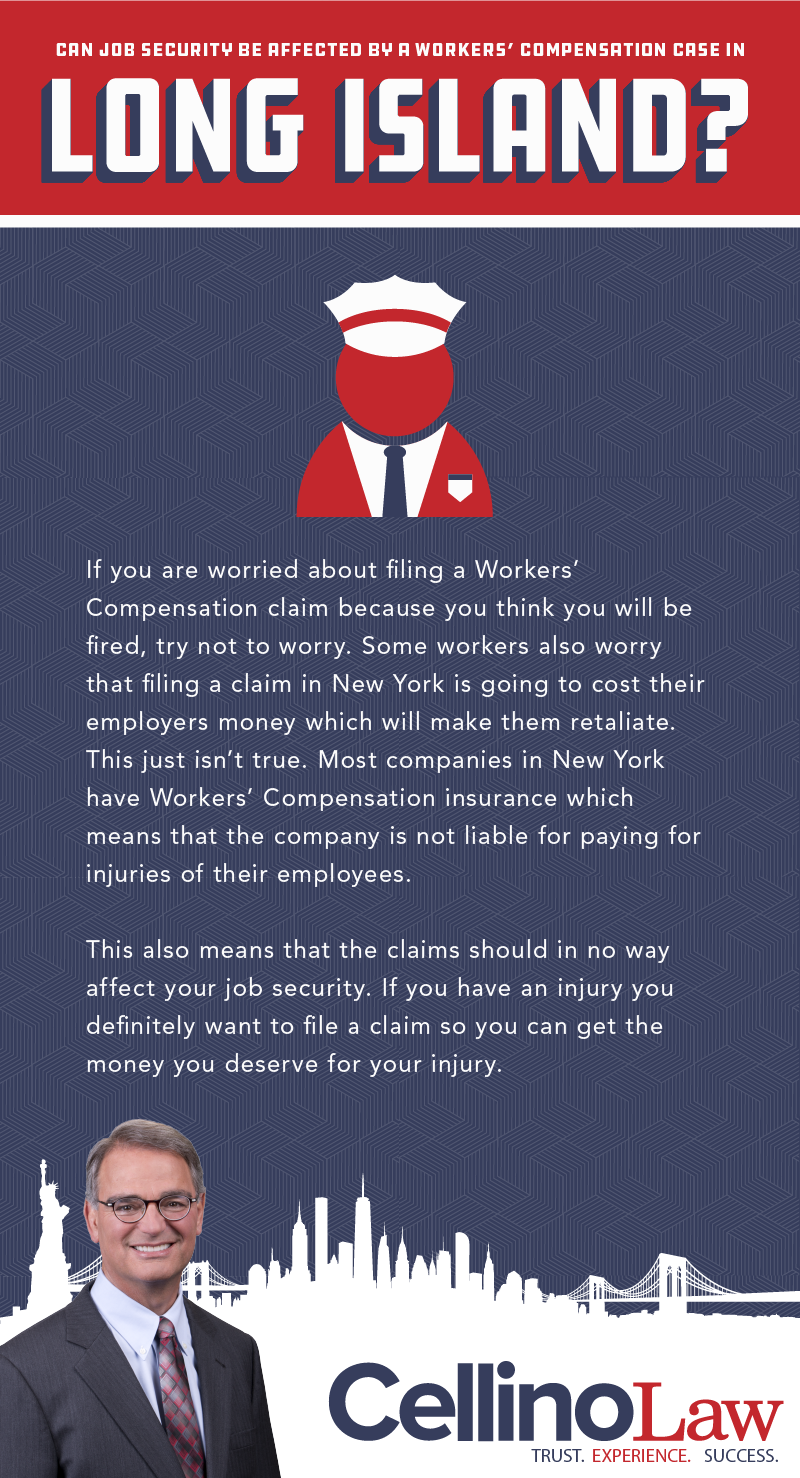 CAN JOB SECURITY BE AFFECTED BY A WORKERS' COMPENSATION CASE IN

LONG ISLAND?

If you are worried about filing a Workers' Compensation claim because you think you will be fired, try not to worry. Some workers also worry that filing a claim in New York is going to cost their employers money which will make them retaliate. This just isn't true. Most companies in New York have Workers' Compensation insurance which means that the company is not liable for paying for injuries of their employees.

This also means that the claims should in no way affect your job security. If you have an injury you definitely want to file a claim so you can get the money you deserve for your injury.

CellinoLaw

TRUST. EXPERIENCE. SUCCESS.