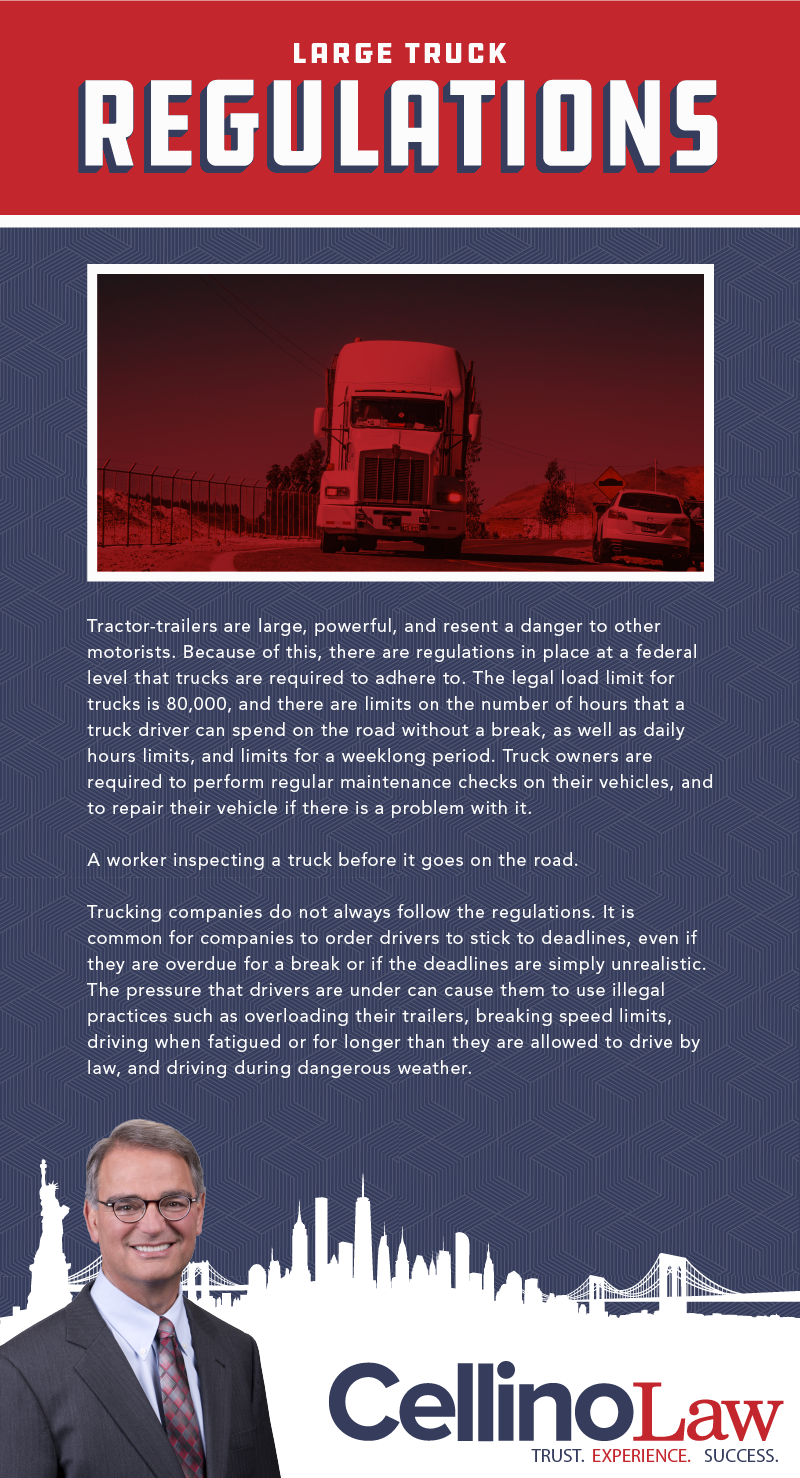 LARGE TRUCK
REGULATIONS

Tractor-trailers are large, powerful, and resent a danger to other motorists. Because of this, there are regulations in place at a federal level that trucks are required to adhere to. The legal load limit for trucks is 80,000, and there are limits on the number of hours that a truck driver can spend on the road without a break, as well as daily hours limits, and limits for a weeklong period. Truck owners are required to perform regular maintenance checks on their vehicles, and to repair their vehicle if there is a problem with it.

A worker inspecting a truck before it goes on the road.

Trucking companies do not always follow the regulations. It is common for companies to order drivers to stick to deadlines, even if they are overdue for a break or if the deadlines are simply unrealistic. The pressure that drivers are under can cause them to use illegal practices such as overloading their trailers, breaking speed limits, driving when fatigued or for longer than they are allowed to drive by law, and driving during dangerous weather.

CellinoLaw
TRUST. EXPERIENCE. SUCCESS.