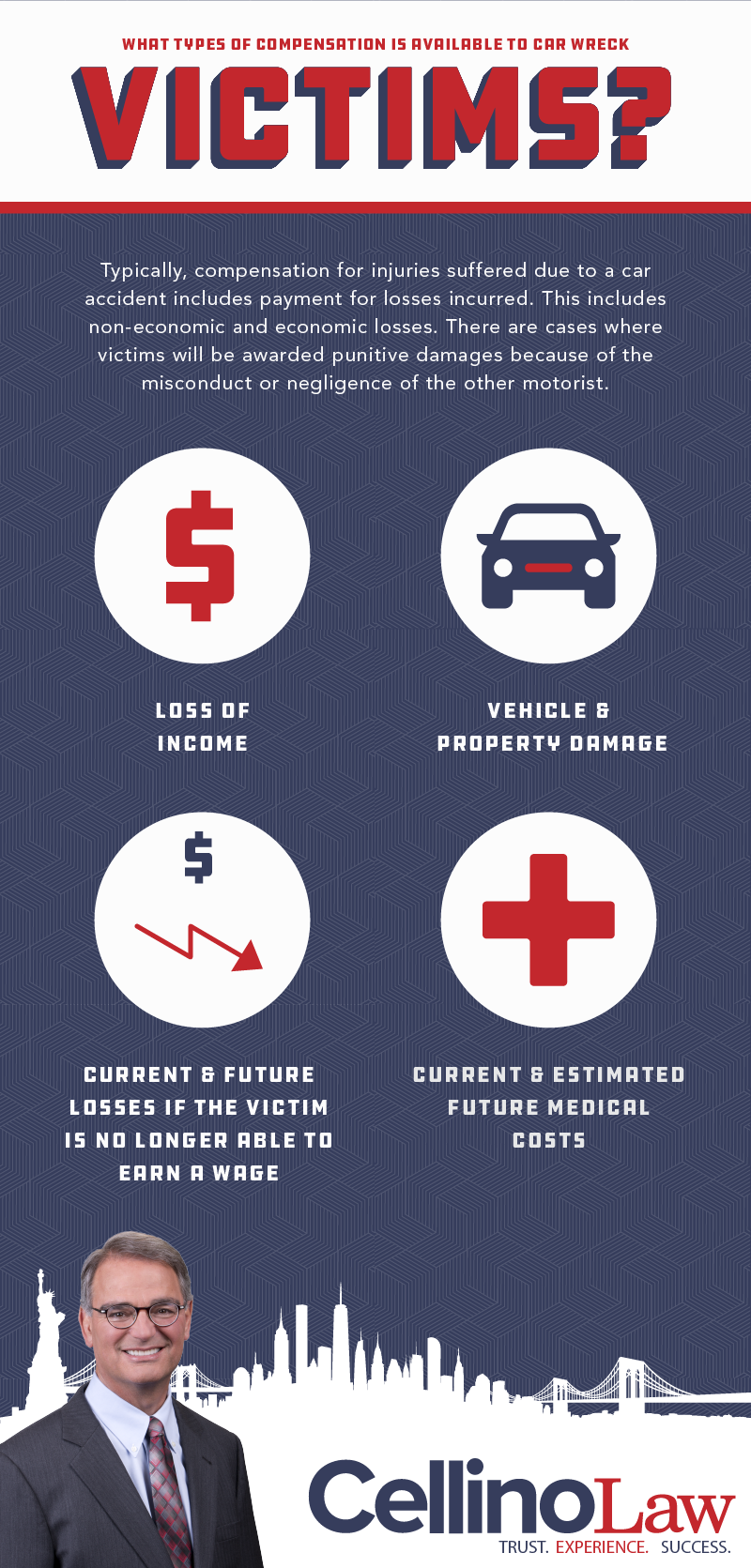 WHAT TYPES OF COMPENSATION IS AVAILABLE TO CAR WRECK

VICTIMS?

Typically, compensation for injuries suffered due to a car accident includes payment for losses incurred. This includes non-economic and economic losses. There are cases where victims will be awarded punitive damages because of the misconduct or negligence of the other motorist.

$

LOSS OF INCOME

VEHICLE & PROPERTY DAMAGE

$

CURRENT & FUTURE LOSSES IF THE VICTIM IS NO LONGER ABLE TO EARN A WAGE

CURRENT & ESTIMATED FUTURE MEDICAL COSTS

CellinoLaw

TRUST. EXPERIENCE. SUCCESS.