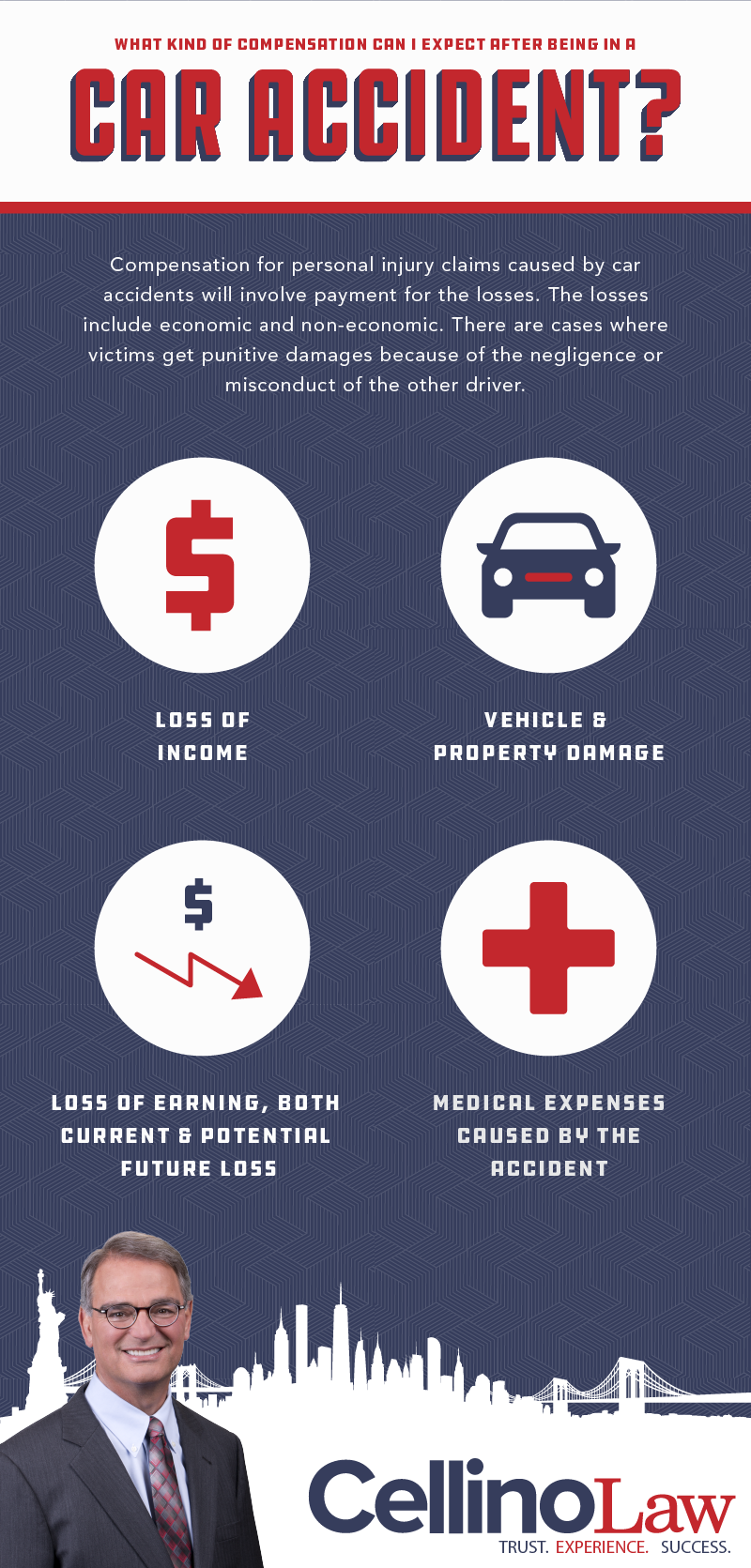 WHAT KIND OF COMPENSATION CAN I EXPECT AFTER BEING IN A

CAR ACCIDENT?

Compensation for personal injury claims caused by car accidents will involve payment for the losses. The losses include economic and non-economic. There are cases where victims get punitive damages because of the negligence or misconduct of the other driver.

$

LOSS OF INCOME

VEHICLE & PROPERTY DAMAGE

$

LOSS OF EARNING, BOTH CURRENT & POTENTIAL FUTURE LOSS

MEDICAL EXPENSES CAUSED BY THE ACCIDENT

CellinoLaw

TRUST. EXPERIENCE. SUCCESS.