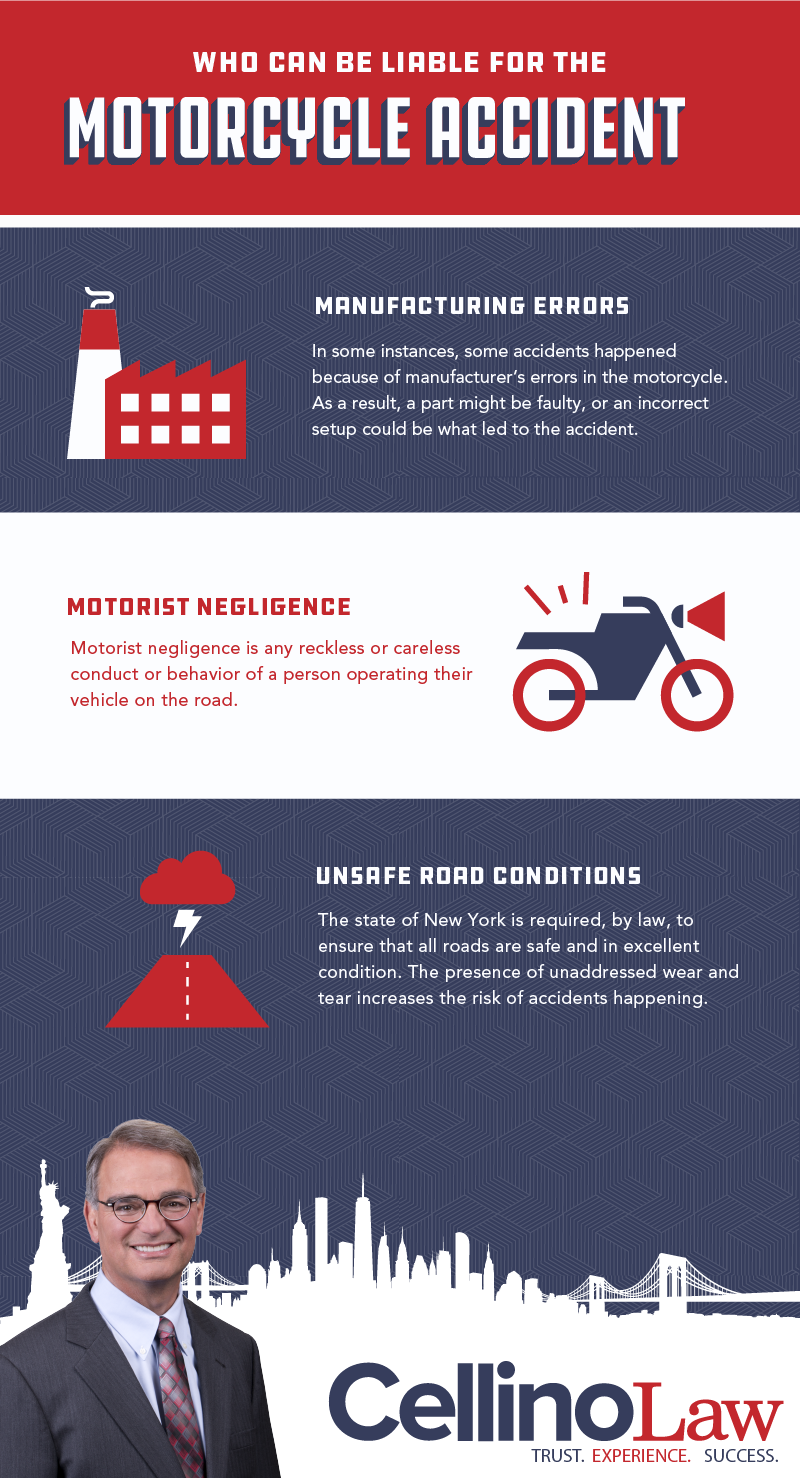 WHO CAN BE LIABLE FOR THE
MOTORCYCLE ACCIDENT

MANUFACTURING ERRORS

In some instances, some accidents happened because of manufacturer's errors in the motorcycle. As a result, a part might be faulty, or an incorrect setup could be what led to the accident.

MOTORIST NEGLIGENCE

Motorist negligence is any reckless or careless conduct or behavior of a person operating their vehicle on the road.

UNSAFE ROAD CONDITIONS

The state of New York is required, by law, to ensure that all roads are safe and in excellent condition. The presence of unaddressed wear and tear increases the risk of accidents happening.

CellinoLaw
TRUST. EXPERIENCE. SUCCESS.