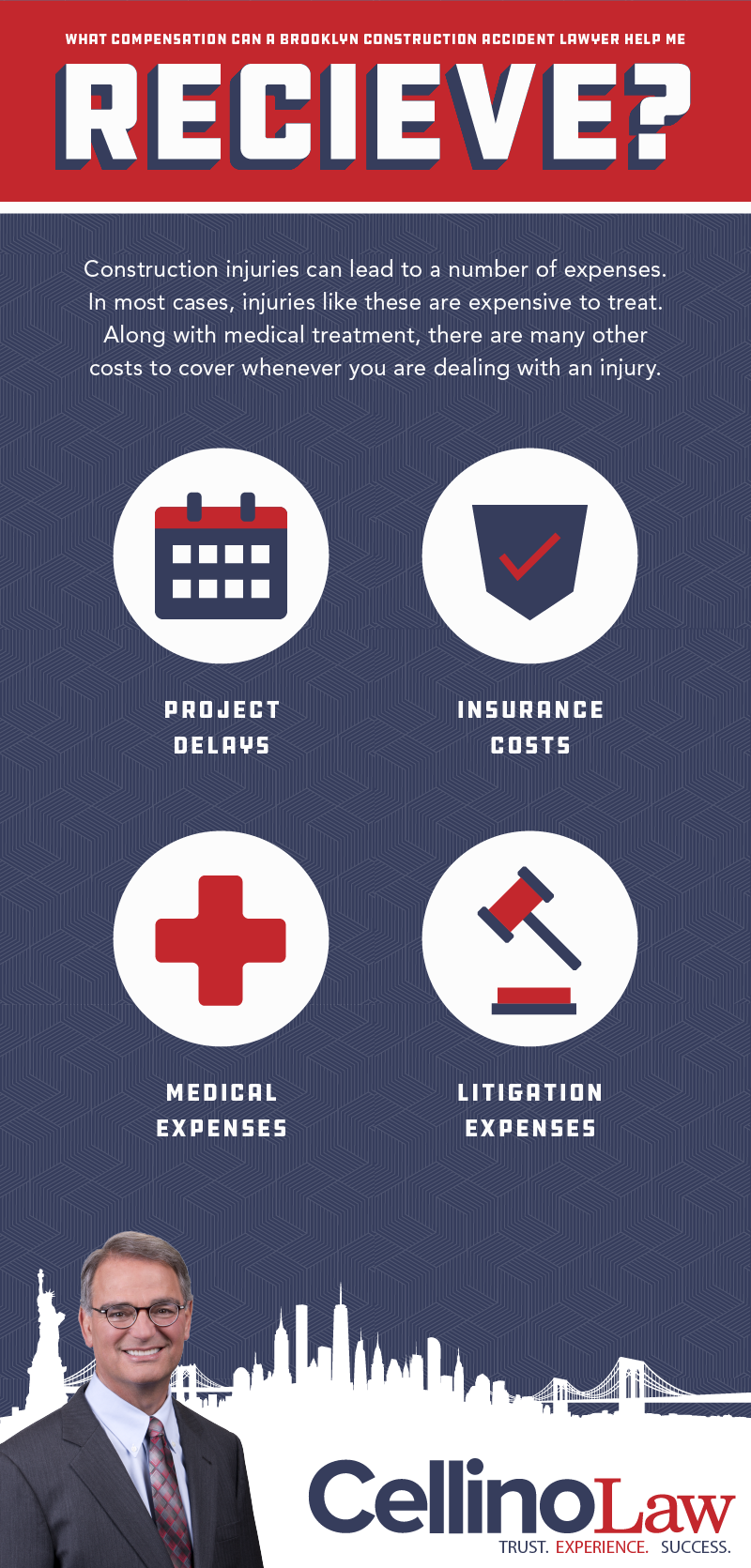 WHAT COMPENSATION CAN A BROOKLYN CONSTRUCTION ACCIDENT LAWYER HELP ME

RECIEVE?

Construction injuries can lead to a number of expenses. In most cases, injuries like these are expensive to treat. Along with medical treatment, there are many other costs to cover whenever you are dealing with an injury.

PROJECT DELAYS

INSURANCE COSTS

MEDICAL EXPENSES

LITIGATION EXPENSES

CellinoLaw

TRUST. EXPERIENCE. SUCCESS.