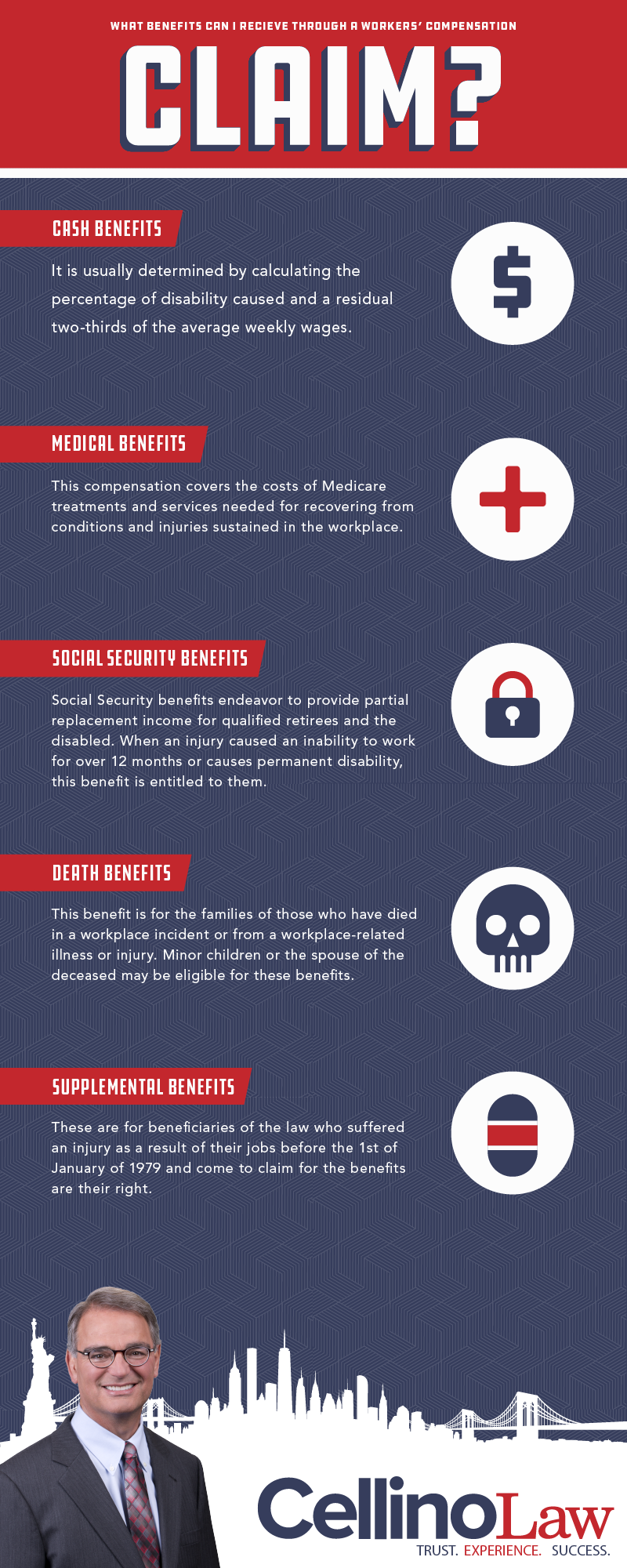 WHAT BENEFITS CAN I RECIEVE THROUGH A WORKERS' COMPENSATION

CLAIM?

CASH BENEFITS

It is usually determined by calculating the percentage of disability caused and a residual two-thirds of the average weekly wages.

MEDICAL BENEFITS

This compensation covers the costs of Medicare treatments and services needed for recovering from conditions and injuries sustained in the workplace.

SOCIAL SECURITY BENEFITS

Social Security benefits endeavor to provide partial replacement income for qualified retirees and the disabled. When an injury caused an inability to work for over 12 months or causes permanent disability, this benefit is entitled to them.

DEATH BENEFITS

This benefit is for the families of those who have died in a workplace incident or from a workplace-related illness or injury. Minor children or the spouse of the deceased may be eligible for these benefits.

SUPPLEMENTAL BENEFITS

These are for beneficiaries of the law who suffered an injury as a result of their jobs before the 1st of January of 1979 and come to claim for the benefits are their right.

CellinoLaw

TRUST. EXPERIENCE. SUCCESS.