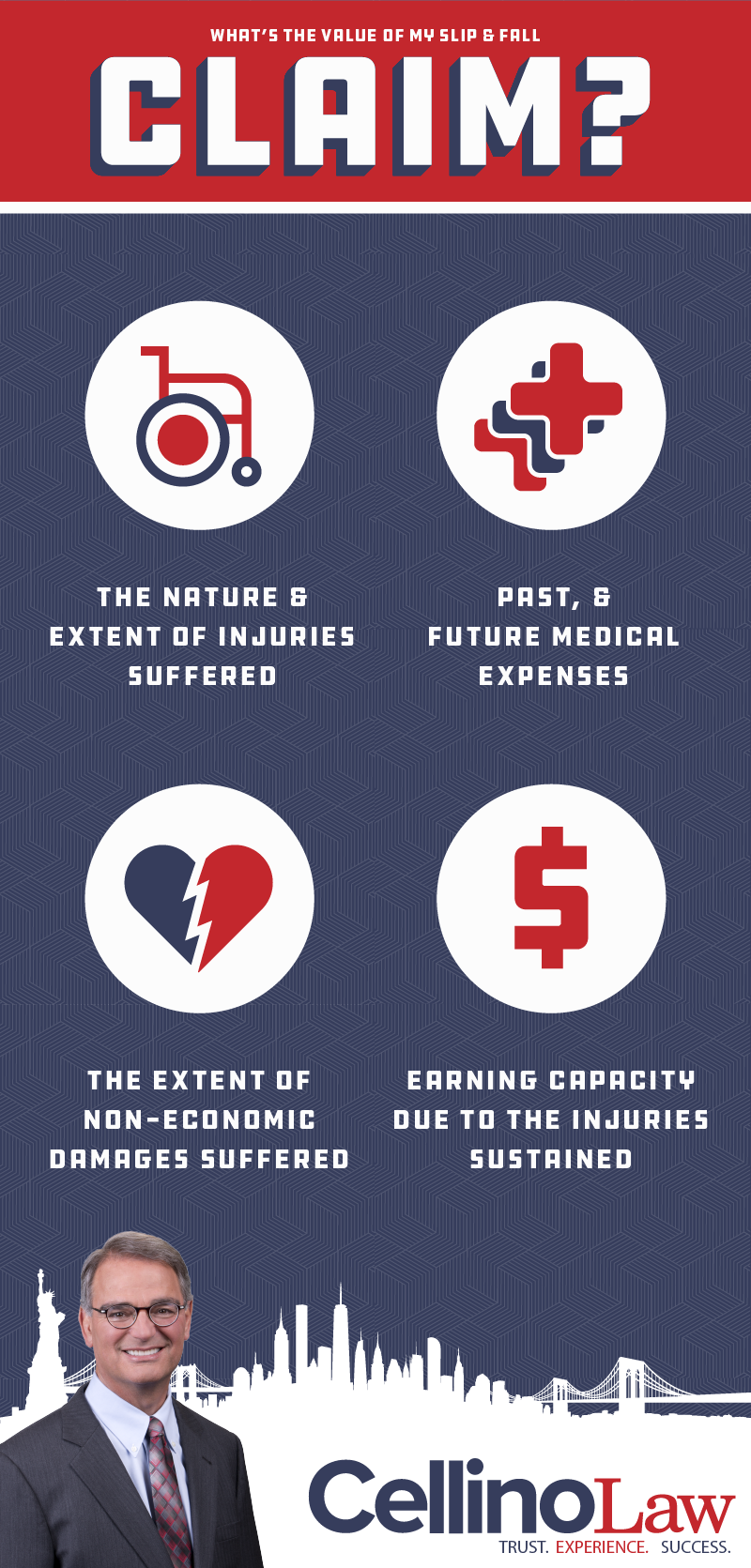 WHAT'S THE VALUE OF MY SLIP & FALL

CLAIM?

THE NATURE & EXTENT OF INJURIES SUFFERED

PAST, & FUTURE MEDICAL EXPENSES

THE EXTENT OF NON-ECONOMIC DAMAGES SUFFERED

EARNING CAPACITY DUE TO THE INJURIES SUSTAINED

CellinoLaw

TRUST. EXPERIENCE. SUCCESS.