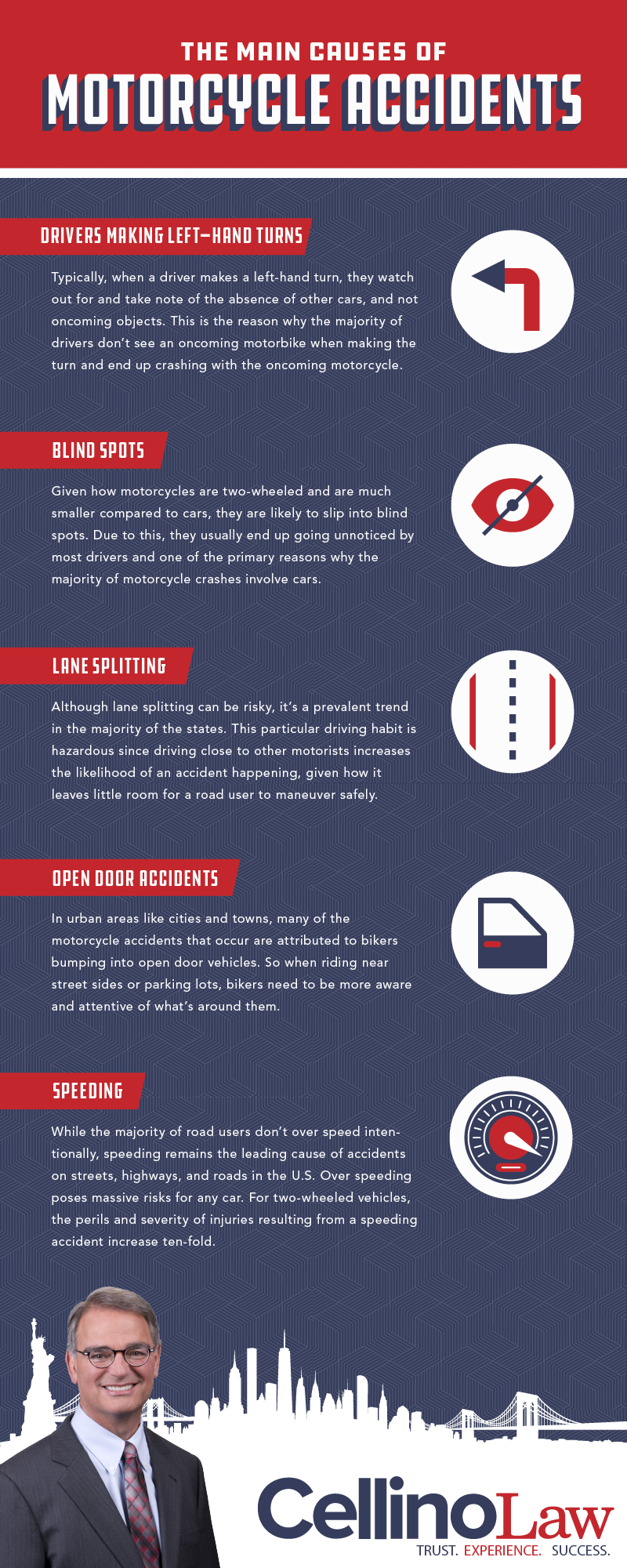 THE MAIN CAUSES OF
MOTORCYCLE ACCIDENTS

DRIVERS MAKING LEFT-HAND TURNS

Typically, when a driver makes a left-hand turn, they watch out for and take note of the absence of other cars, and not oncoming objects. This is the reason why the majority of drivers don't see an oncoming motorbike when making the turn and end up crashing with the oncoming motorcycle.

BLIND SPOTS

Given how motorcycles are two-wheeled and are much smaller compared to cars, they are likely to slip into blind spots. Due to this, they usually end up going unnoticed by most drivers and one of the primary reasons why the majority of motorcycle crashes involve cars.

LANE SPLITTING

Although lane splitting can be risky, it's a prevalent trend in the majority of the states. This particular driving habit is hazardous since driving close to other motorists increases the likelihood of an accident happening, given how it leaves little room for a road user to maneuver safely.

OPEN DOOR ACCIDENTS

In urban areas like cities and towns, many of the motorcycle accidents that occur are attributed to bikers bumping into open door vehicles. So when riding near street sides or parking lots, bikers need to be more aware and attentive of what's around them.

SPEEDING

While the majority of road users don't over speed intentionally, speeding remains the leading cause of accidents on streets, highways, and roads in the U.S. Over speeding poses massive risks for any car. For two-wheeled vehicles, the perils and severity of injuries resulting from a speeding accident increase ten-fold.

CellinoLaw
TRUST. EXPERIENCE. SUCCESS.