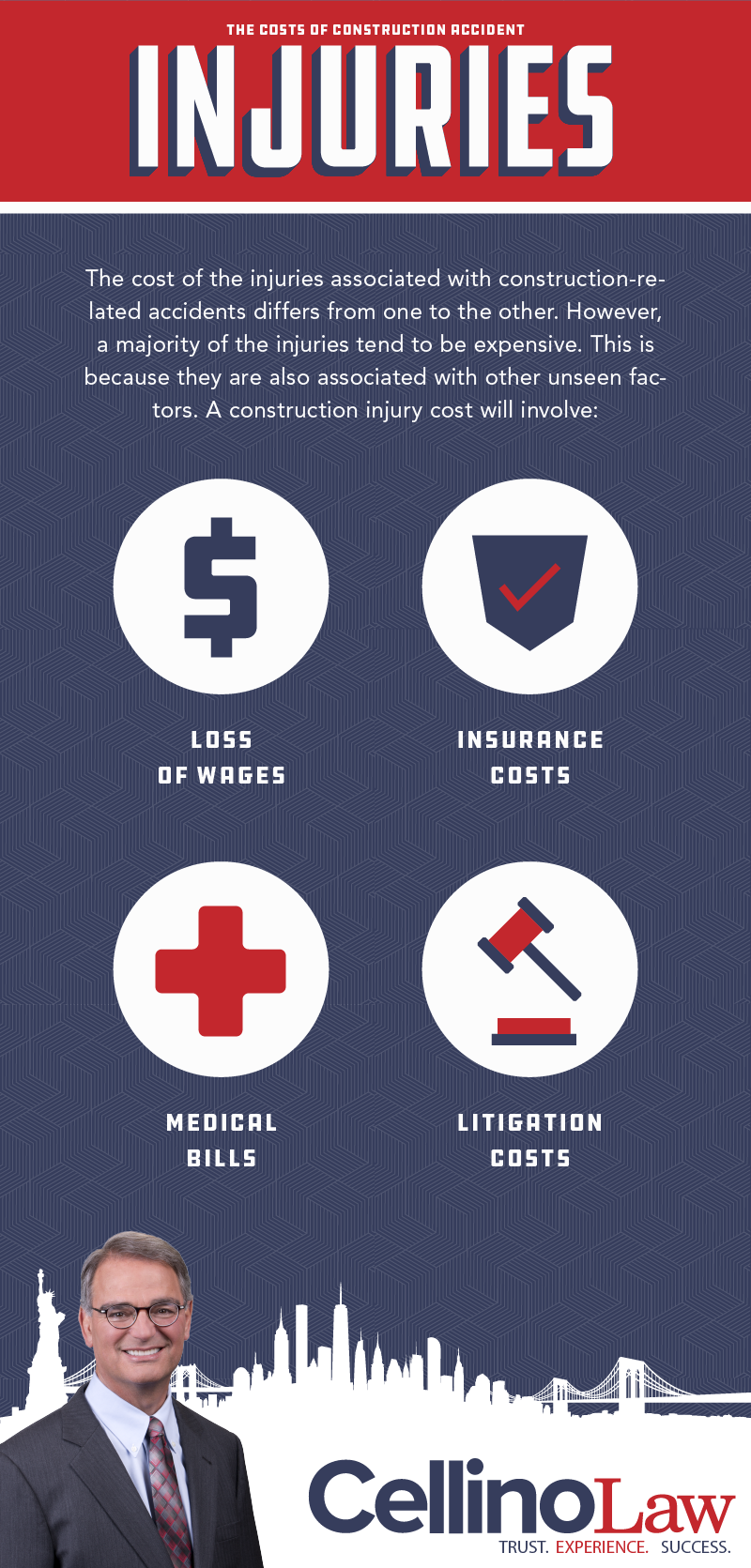 THE COSTS OF CONSTRUCTION ACCIDENT
INJURIES

The cost of the injuries associated with construction-related accidents differs from one to the other. However, a majority of the injuries tend to be expensive. This is because they are also associated with other unseen factors. A construction injury cost will involve:

LOSS OF WAGES

INSURANCE COSTS

MEDICAL BILLS

LITIGATION COSTS

CellinoLaw
TRUST. EXPERIENCE. SUCCESS.